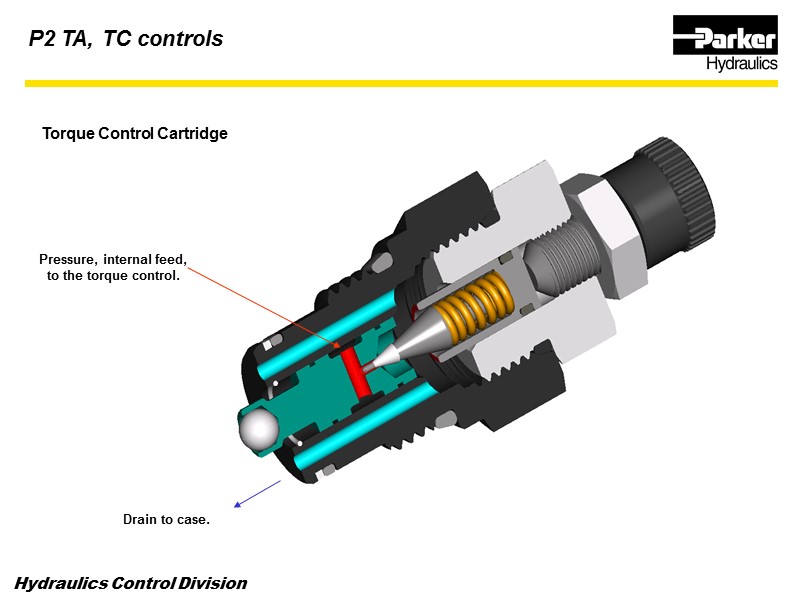 P2 TA, TC controls

Parker
Hydraulics

Torque Control Cartridge

Pressure, internal feed, to the torque control.

Drain to case.

Hydraulics Control Division